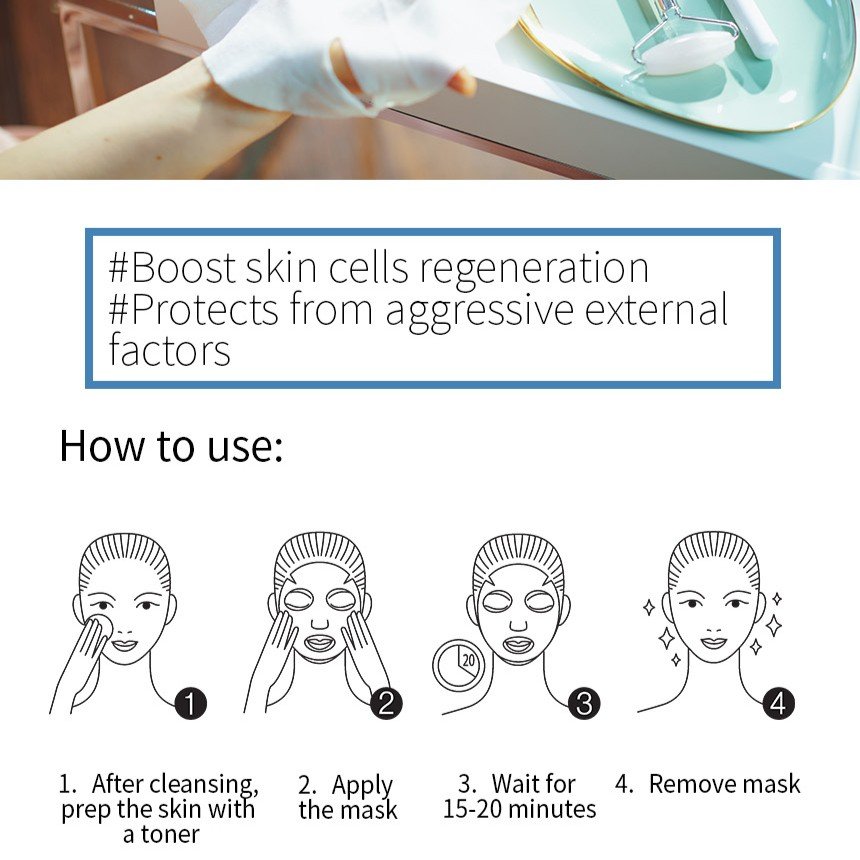 #Boost skin cells regeneration
#Protects from aggressive external factors

How to use:

20

1

2

3

4

1. After cleansing, prep the skin with a toner

2. Apply the mask

3. Wait for 15-20 minutes

4. Remove mask