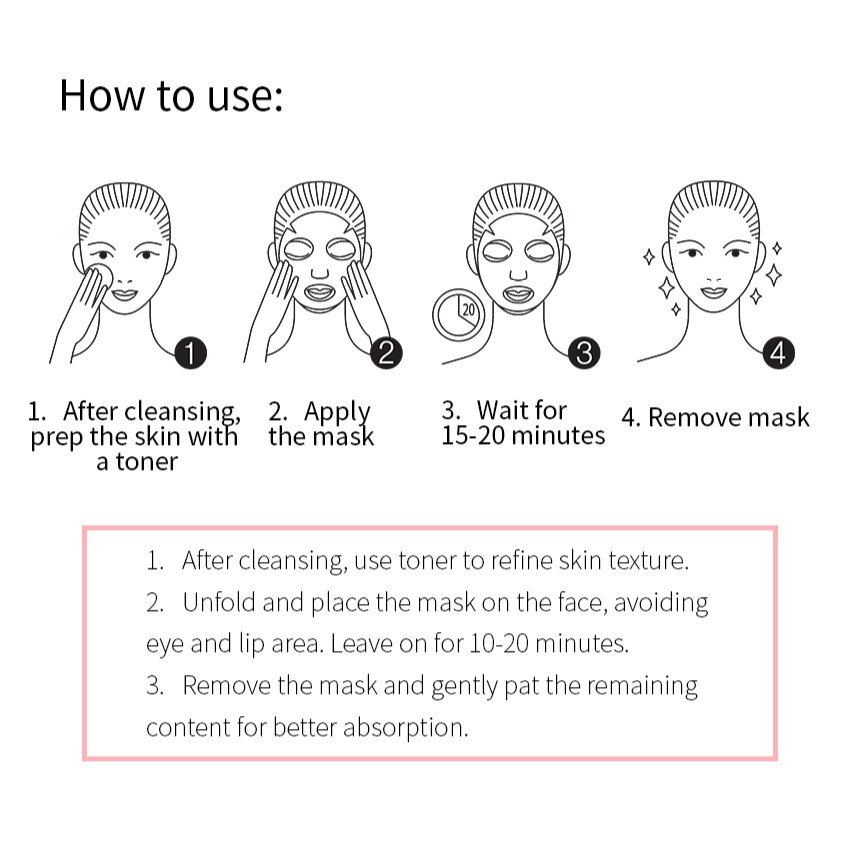 How to use:

20

1

2

3

4

1. After cleansing, prep the skin with a toner

2. Apply the mask

3. Wait for 15-20 minutes

4. Remove mask

1. After cleansing, use toner to refine skin texture.
2. Unfold and place the mask on the face, avoiding eye and lip area. Leave on for 10-20 minutes.
3. Remove the mask and gently pat the remaining content for better absorption.